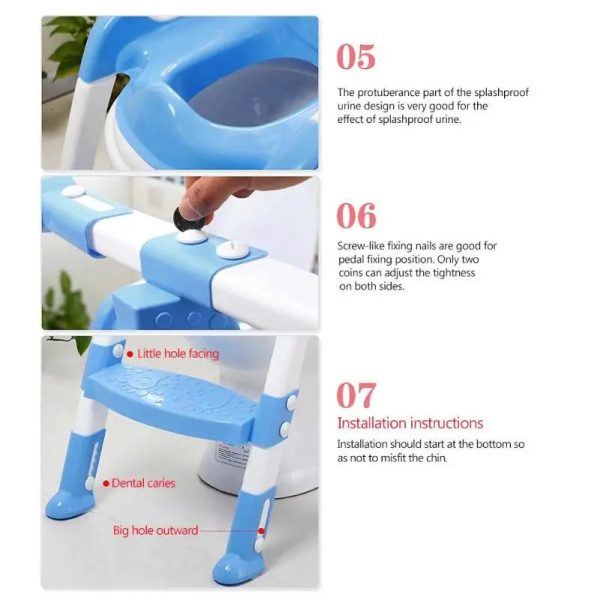 05

The protuberance part of the splashproof urine design is very good for the effect of splashproof urine.

06

Screw-like fixing nails are good for pedal fixing position. Only two coins can adjust the tightness on both sides.

Little hole facing

Dental caries

Big hole outward

07

Installation instructions

Installation should start at the bottom so as not to misfit the chin.